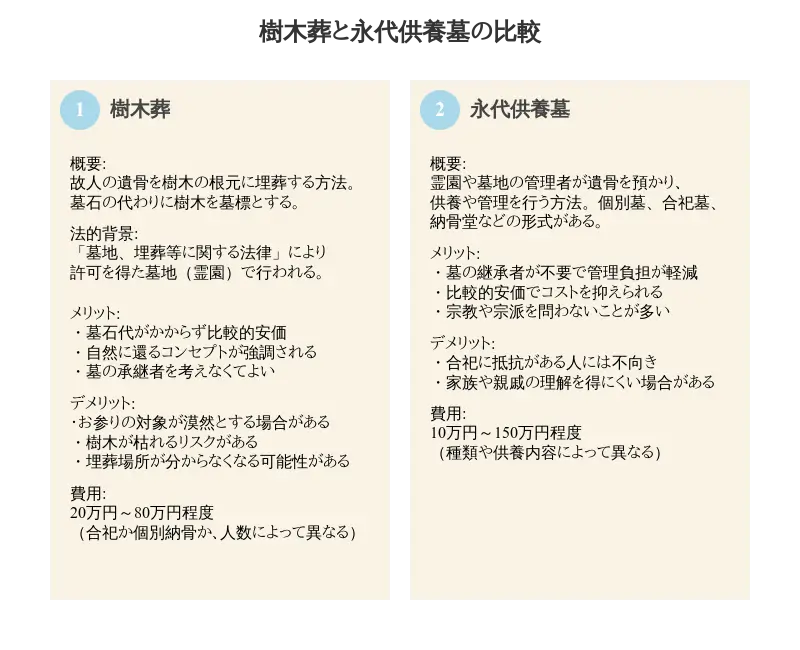 樹木葬と永代供養墓の比較

1 樹木葬

概要:
故人の遺骨を樹木の根元に埋葬する方法。
墓石の代わりに樹木を墓標とする。

法的背景:
「墓地、埋葬等に関する法律」により
許可を得た墓地（霊園）で行われる。

メリット:
・墓石代がかからず比較的安価
・自然に還るコンセプトが強調される
・墓の承継者を考えなくてよい

デメリット:
・お参りの対象が漠然とする場合がある
・樹木が枯れるリスクがある
・埋葬場所が分からなくなる可能性がある

費用:
20万円～80万円程度
（合祀か個別納骨か、人数によって異なる）

2 永代供養墓

概要:
霊園や墓地の管理者が遺骨を預かり、
供養や管理を行う方法。個別墓、合祀墓、
納骨堂などの形式がある。

メリット:
・墓の継承者が不要で管理負担が軽減
・比較的安価でコストを抑えられる
・宗教や宗派を問わないことが多い

デメリット:
・合祀に抵抗がある人には不向き
・家族や親戚の理解を得にくい場合がある

費用:
10万円～150万円程度
（種類や供養内容によって異なる）