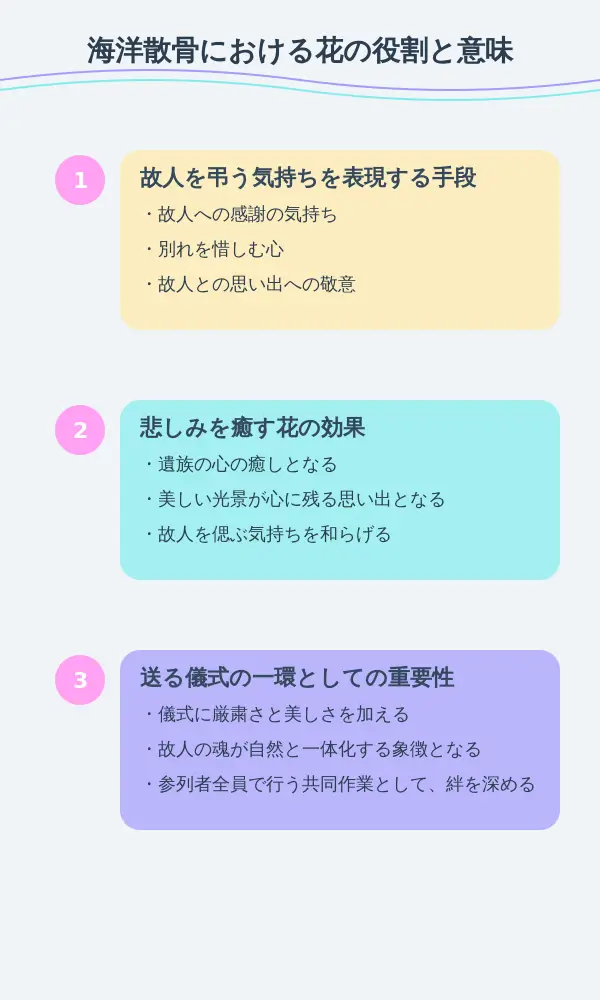 海洋散骨における花の役割と意味

1

故人を弔う気持ちを表現する手段

・故人への感謝の気持ち

・別れを惜しむ心

・故人との思い出への敬意

2

悲しみを癒す花の効果

・遺族の心の癒しとなる

・美しい光景が心に残る思い出となる

・故人を偲ぶ気持ちを和らげる

3

送る儀式の一環としての重要性

・儀式に厳粛さと美しさを加える

・故人の魂が自然と一体化する象徴となる

・参列者全員で行う共同作業として、絆を深める